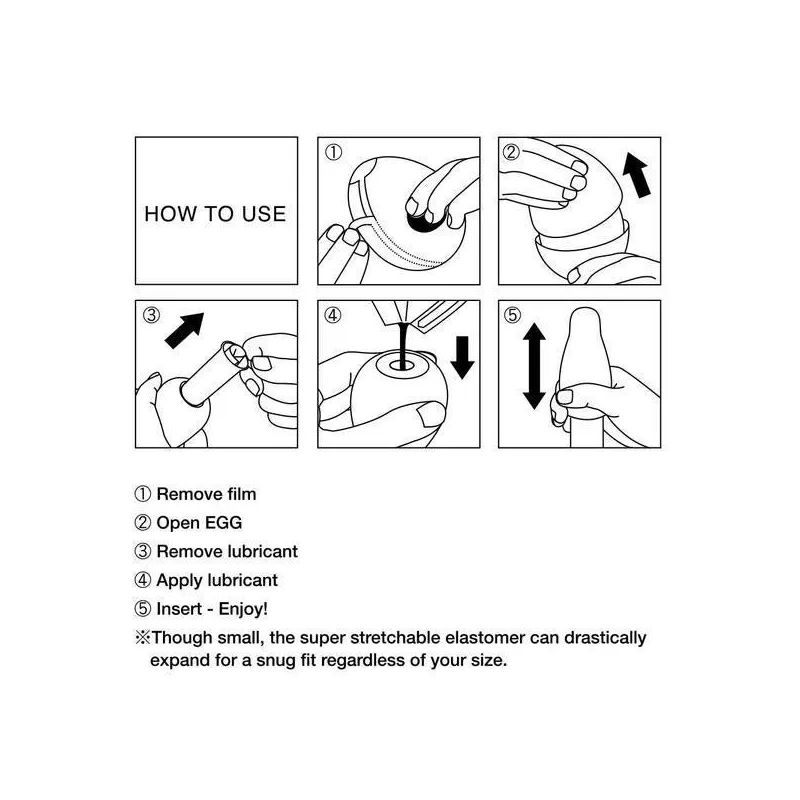 HOW TO USE

①

②

③

④

⑤

① Remove film
② Open EGG
③ Remove lubricant
④ Apply lubricant
⑤ Insert - Enjoy!
※Though small, the super stretchable elastomer can drastically expand for a snug fit regardless of your size.